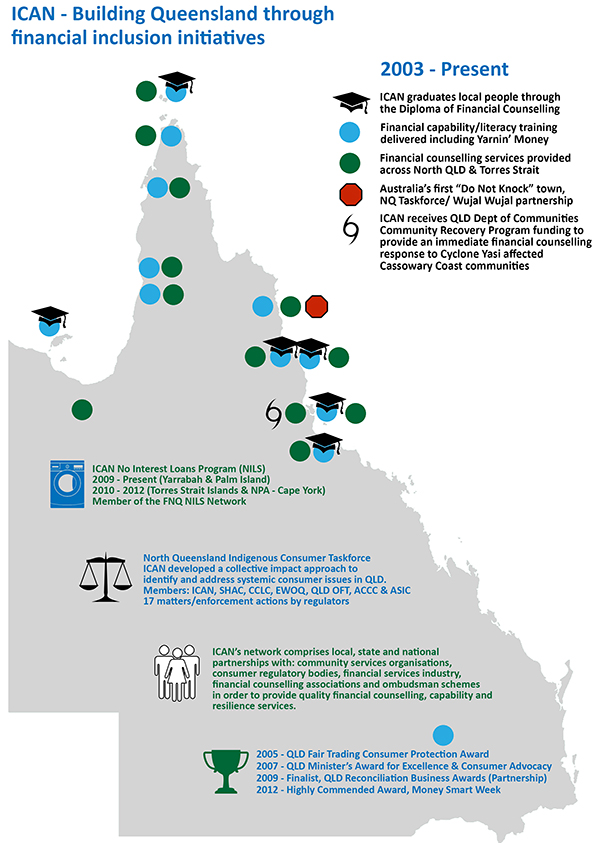 ICAN - Building Queensland through financial inclusion initiatives

2003 - Present

ICAN graduates local people through the Diploma of Financial Counselling

Financial capability/literacy training delivered including Yarnin' Money

Financial counselling services provided across North QLD & Torres Strait

Australia's first "Do Not Knock" town, NQ Taskforce/ Wujal Wujal partnership

ICAN receives QLD Dept of Communities Community Recovery Program funding to provide an immediate financial counselling response to Cyclone Yasi affected Cassowary Coast communities

ICAN No Interest Loans Program (NILS)
2009 - Present (Yarrabah & Palm Island)
2010 - 2012 (Torres Strait Islands & NPA - Cape York)
Member of the FNQ NILS Network

North Queensland Indigenous Consumer Taskforce
ICAN developed a collective impact approach to identify and address systemic consumer issues in QLD.
Members: ICAN, SHAC, CCLC, EWOQ, QLD OFT, ACCC & ASIC
17 matters/enforcement actions by regulators

ICAN's network comprises local, state and national partnerships with: community services organisations, consumer regulatory bodies, financial services industry, financial counselling associations and ombudsman schemes in order to provide quality financial counselling, capability and resilience services.

2005 - QLD Fair Trading Consumer Protection Award
2007 - QLD Minister's Award for Excellence & Consumer Advocacy
2009 - Finalist, QLD Reconciliation Business Awards (Partnership)
2012 - Highly Commended Award, Money Smart Week